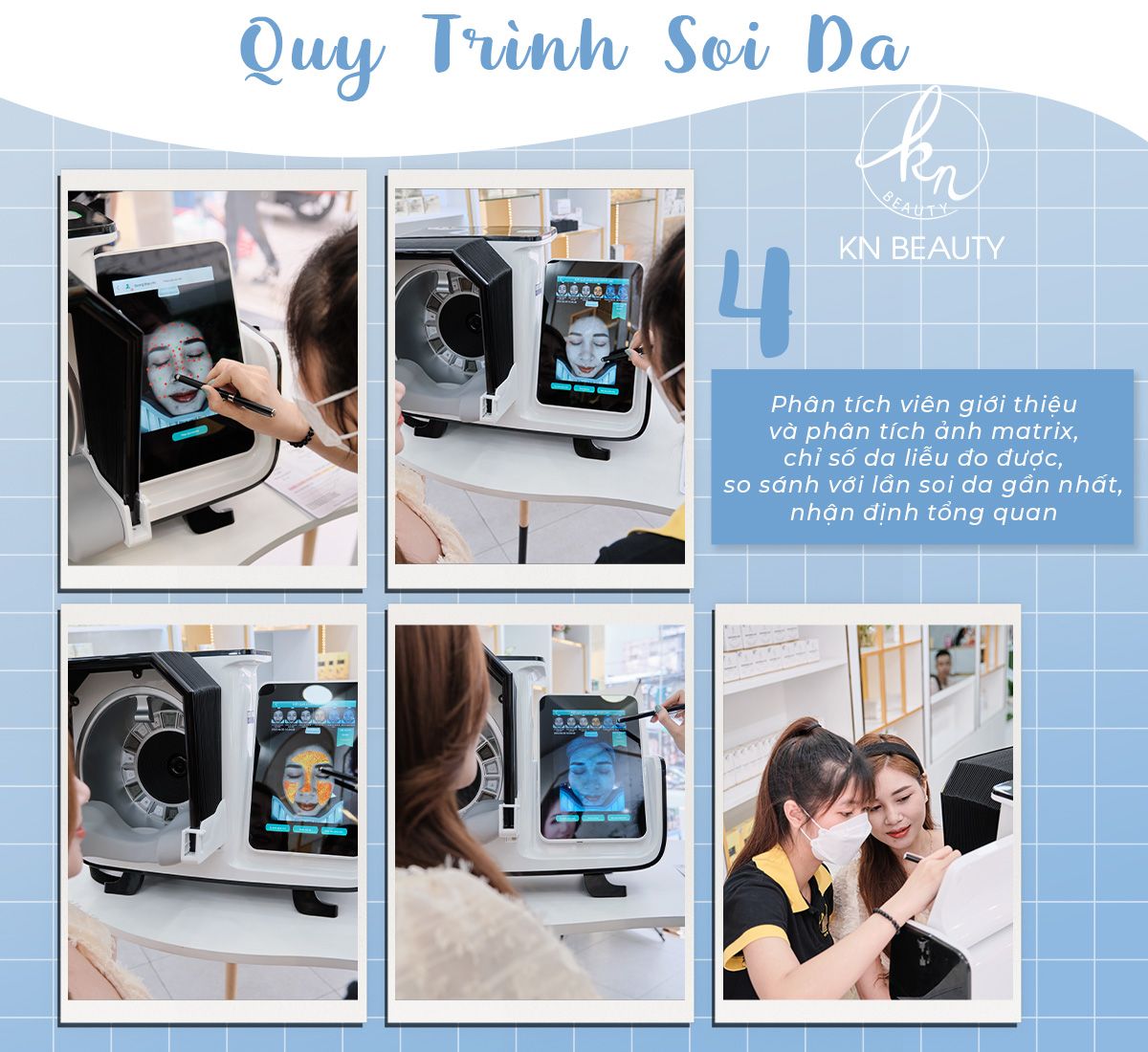 Quy Trình Soi Da

kn
BEAUTY

KN BEAUTY

4

Phân tích viên giới thiệu và phân tích ảnh matrix, chỉ số da liễu đo được, so sánh với lần soi da gần nhất, nhận định tổng quan